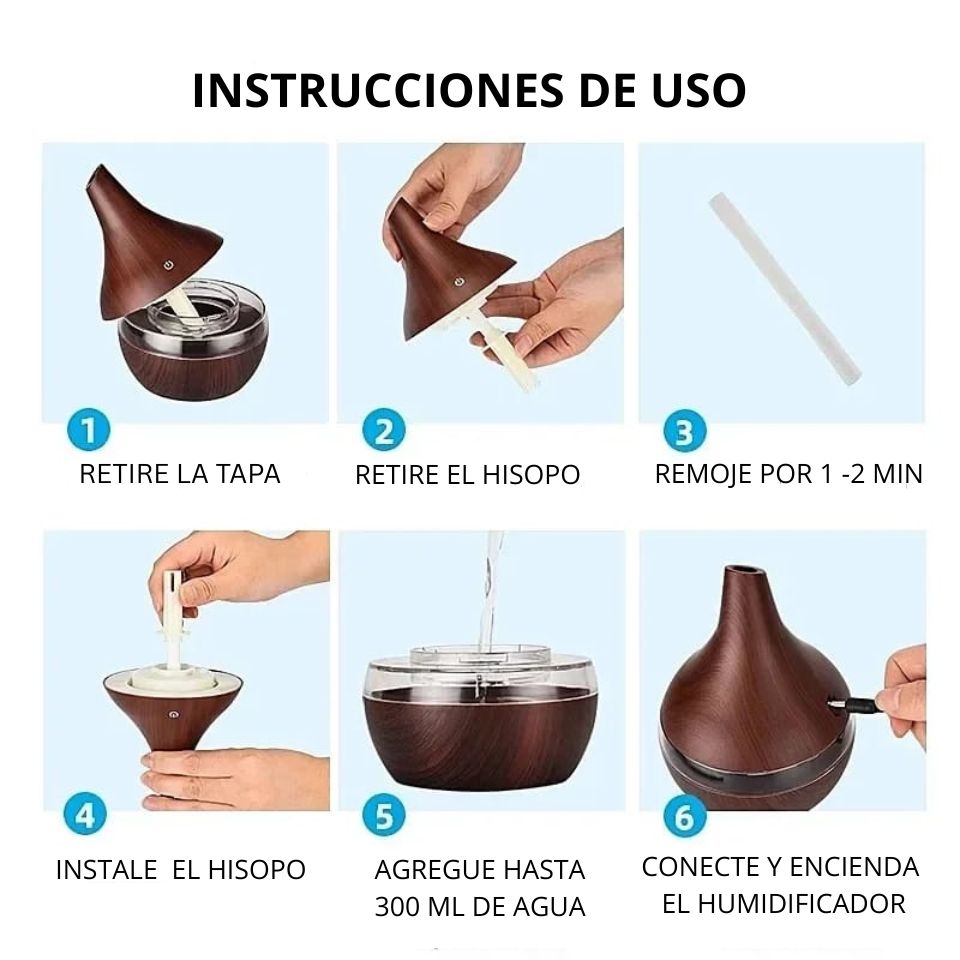 INSTRUCCIONES DE USO

1
RETIRE LA TAPA

2
RETIRE EL HISOPO

3
REMOJE POR 1 -2 MIN

4
INSTALE EL HISOPO

5
AGREGUE HASTA 300 ML DE AGUA

6
CONECTE Y ENCIENDA EL HUMIDIFICADOR